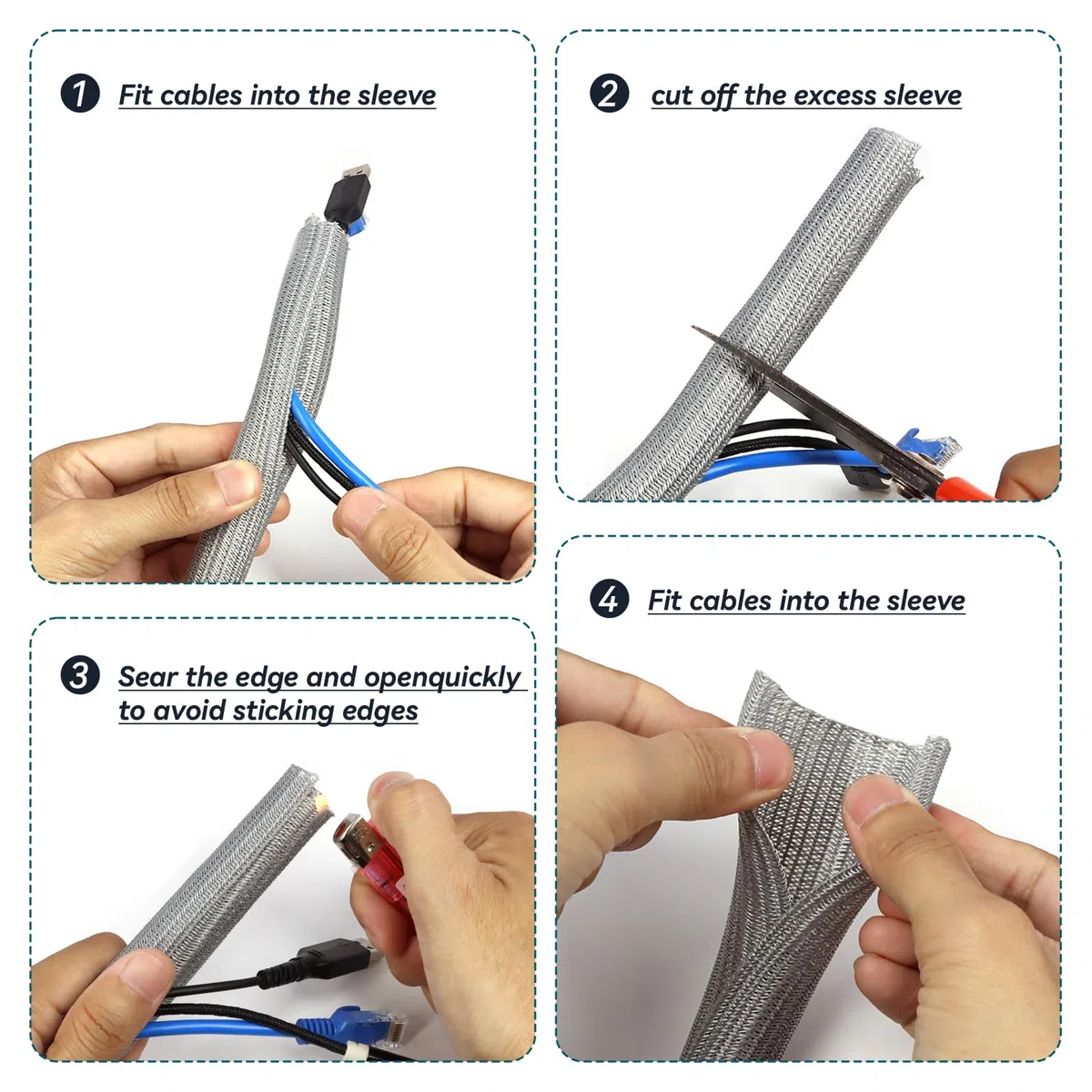 1 Fit cables into the sleeve

2 cut off the excess sleeve

3 Sear the edge and openquickly to avoid sticking edges

4 Fit cables into the sleeve